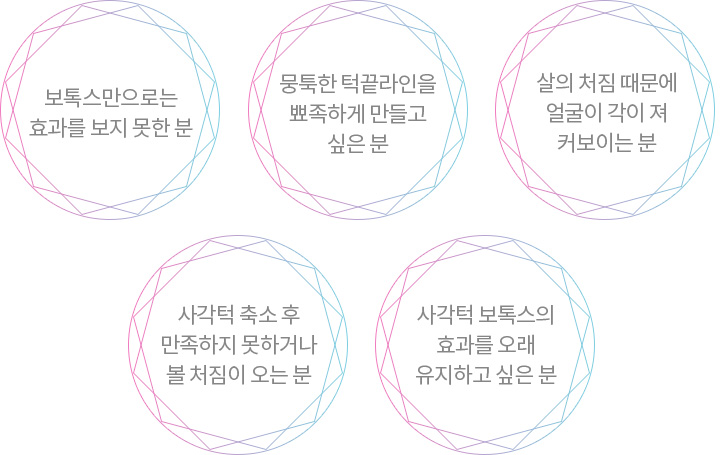 보톡스만으로는
효과를 보지 못한 분

뭉툭한 턱끝라인을
뾰족하게 만들고
싶은 분

살의 처짐 때문에
얼굴이 각이 져
커보이는 분

사각턱 축소 후
만족하지 못하거나
볼 처짐이 오는 분

사각턱 보톡스의
효과를 오래
유지하고 싶은 분